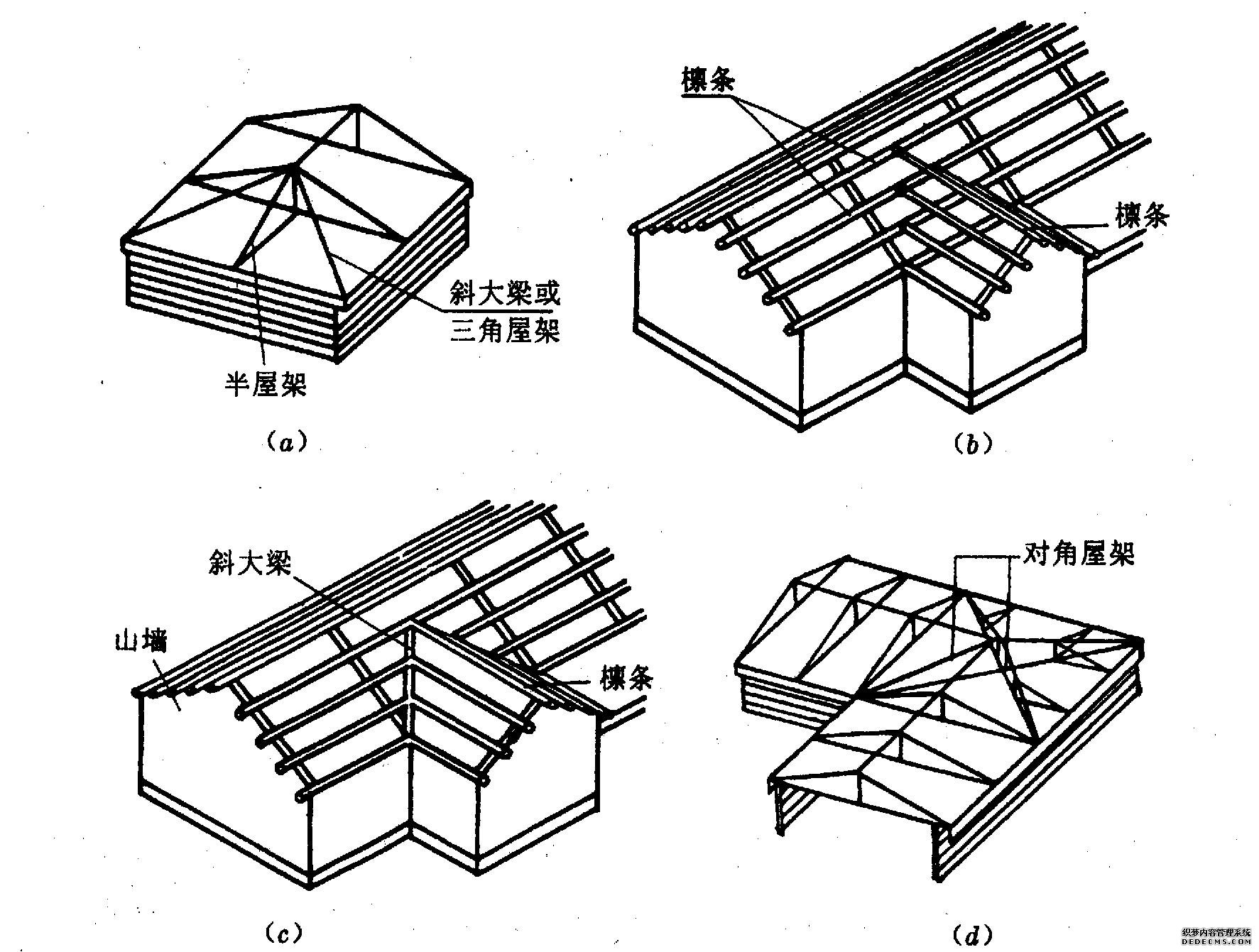 斜大梁或
三角屋架

半屋架

(a)

檩条

檩条

(b)

斜大梁

山墙

檩条

(c)

对角屋架

(d)

织梦内容管理系统
DEDECMS.COM